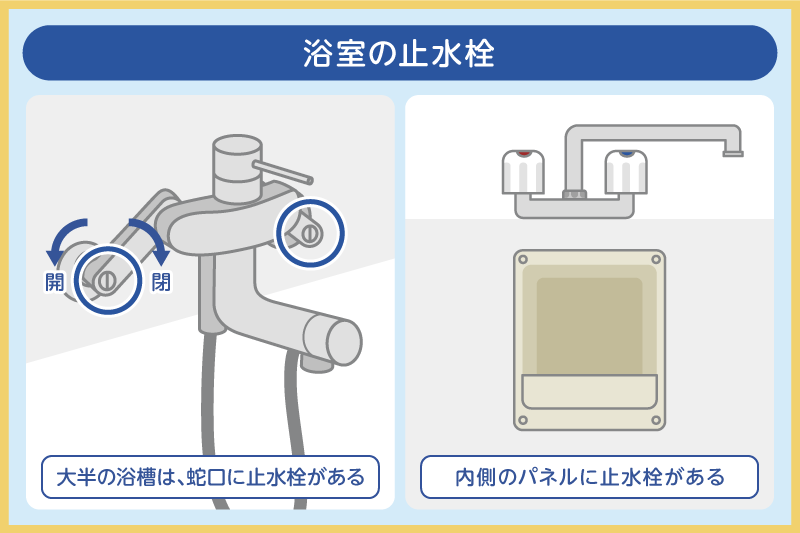 浴室の止水栓

開

閉

大半の浴槽は、蛇口に止水栓がある

内側のパネルに止水栓がある