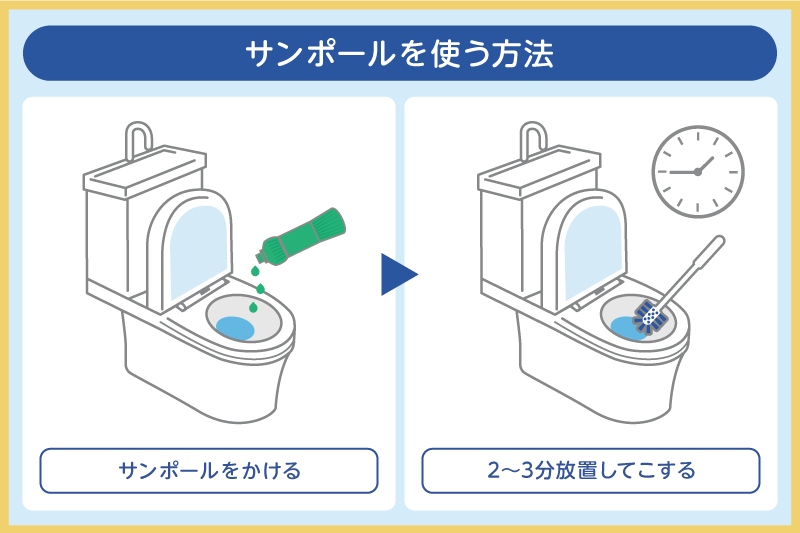 サンポールを使う方法

サンポールをかける

2〜3分放置してこする