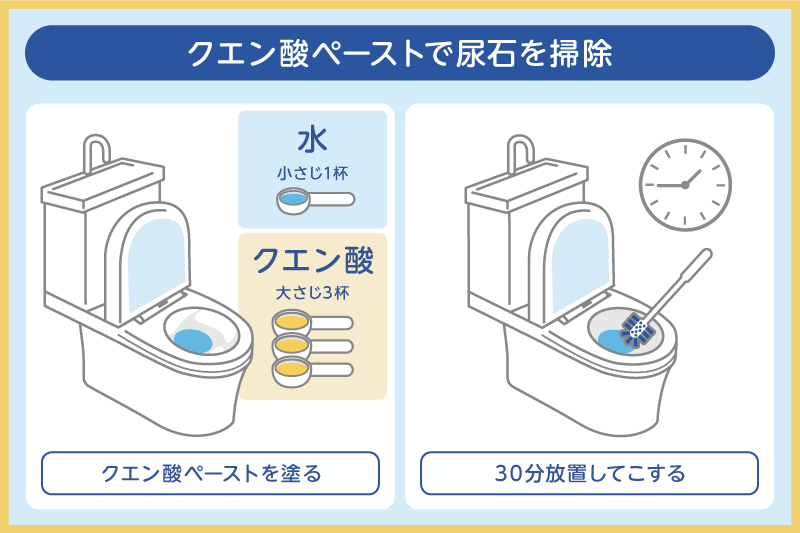 クエン酸ペーストで尿石を掃除

水
小さじ1杯

クエン酸
大さじ3杯

クエン酸ペーストを塗る

30分放置してこする