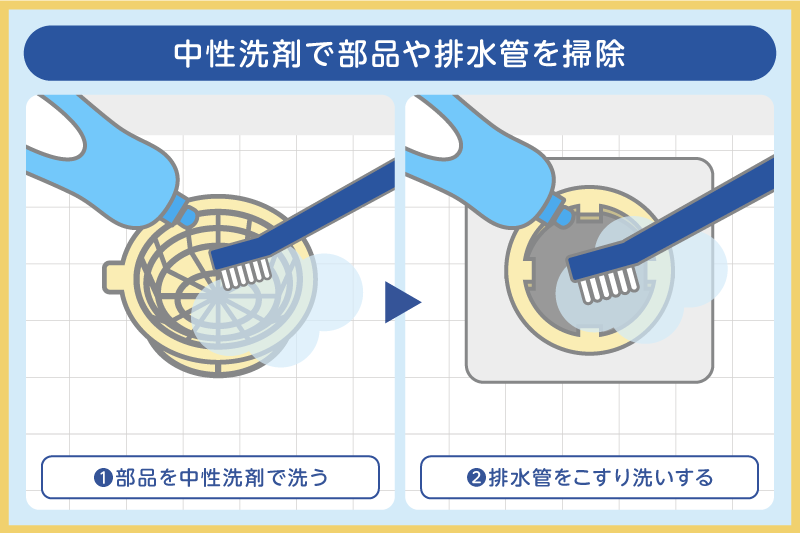 中性洗剤で部品や排水管を掃除

❶部品を中性洗剤で洗う

❷排水管をこすり洗いする