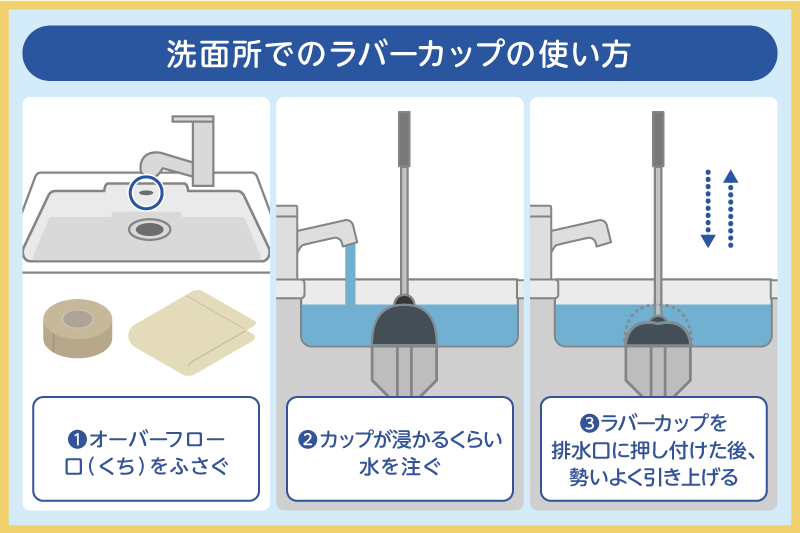 洗面所でのラバーカップの使い方

❶オーバーフロー口（くち）をふさぐ

❷カップが浸かるくらい水を注ぐ

❸ラバーカップを排水口に押し付けた後、勢いよく引き上げる