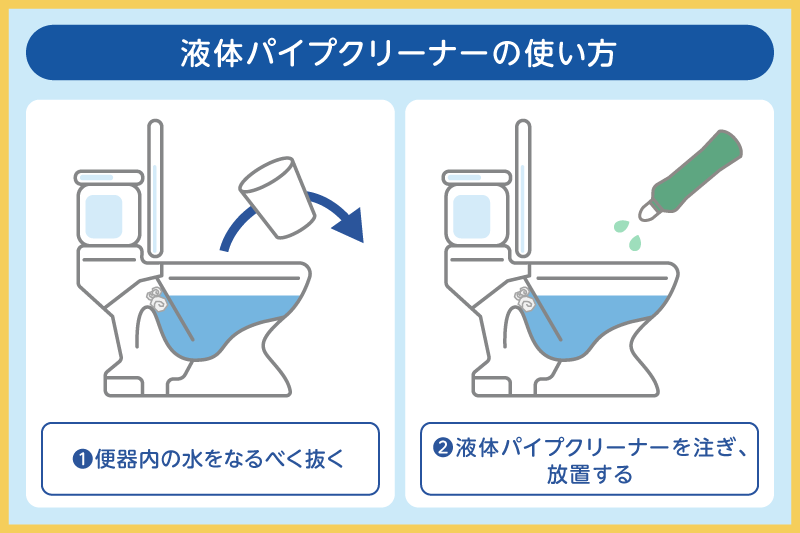 液体パイプクリーナーの使い方

❶便器内の水をなるべく抜く

❷液体パイプクリーナーを注ぎ、放置する